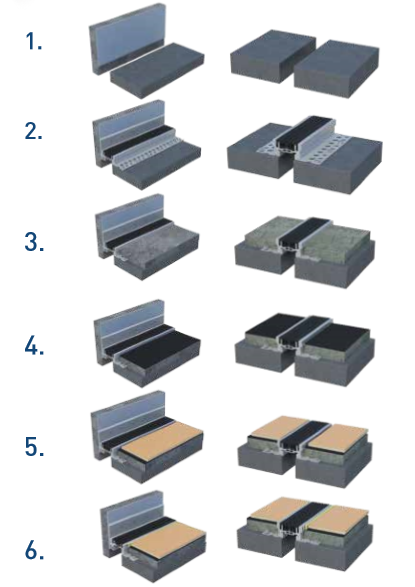 1.

2.

3.

4.

5.

6.